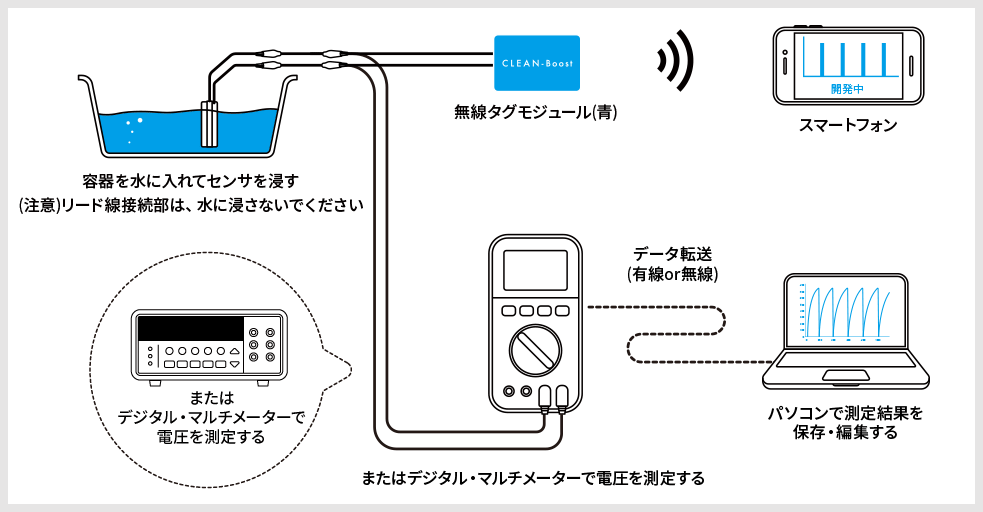 CLEAN-Boost

無線タグモジュール(青)

開発中

スマートフォン

容器を水に入れてセンサを浸す
(注意)リード線接続部は、水に浸さないでください

データ転送
(有線or無線)

または
デジタル・マルチメーターで
電圧を測定する

パソコンで測定結果を
保存・編集する

またはデジタル・マルチメーターで電圧を測定する